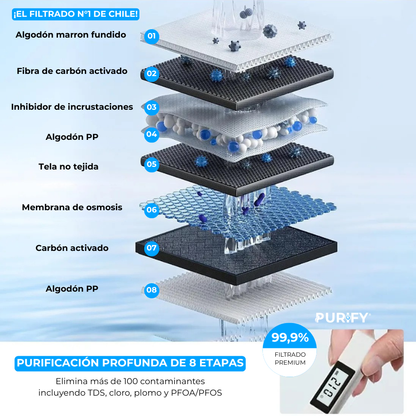 ¡EL FILTRADO N°1 DE CHILE!

Algodón marron fundido 01

Fibra de carbón activado 02

Inhibidor de incrustaciones 03

Algodón PP 04

Tela no tejida 05

Membrana de osmosis 06

Carbón activado 07

Algodón PP 08

PURIFY

99,9%
FILTRADO PREMIUM

PURIFICACIÓN PROFUNDA DE 8 ETAPAS

Elimina más de 100 contaminantes incluyendo TDS, cloro, plomo y PFOA/PFOS

012