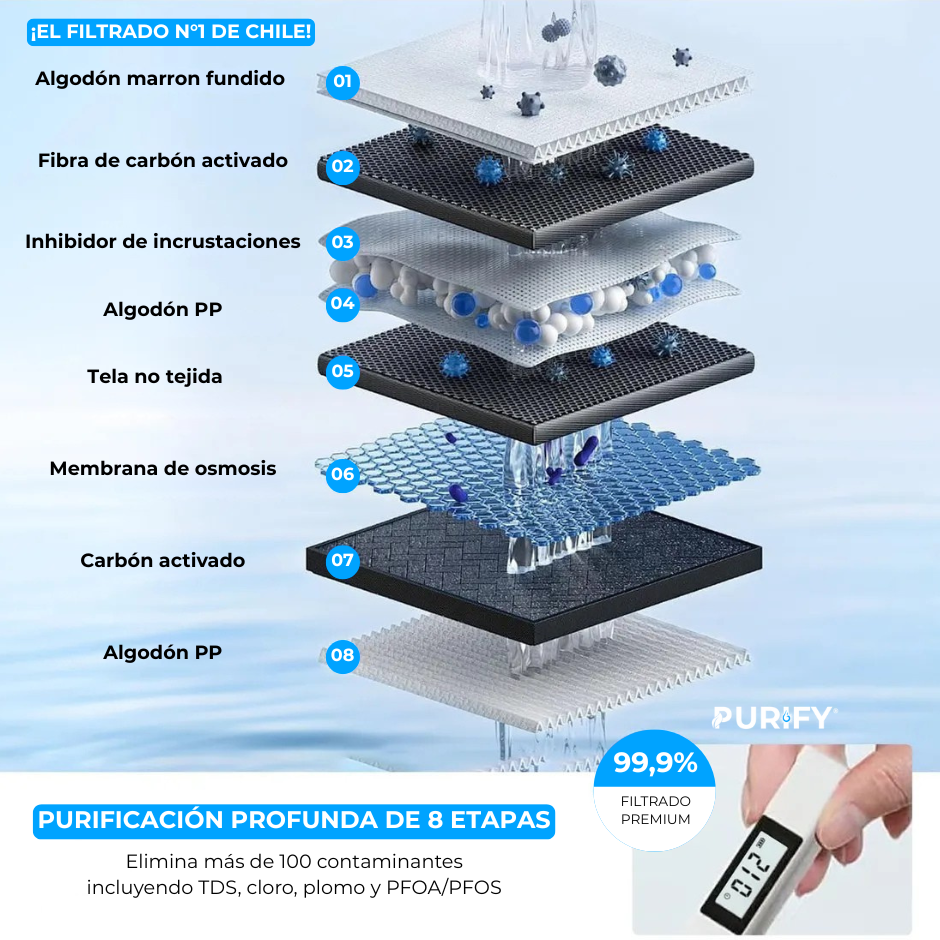 ¡EL FILTRADO N°1 DE CHILE!

Algodón marron fundido 01

Fibra de carbón activado 02

Inhibidor de incrustaciones 03

Algodón PP 04

Tela no tejida 05

Membrana de osmosis 06

Carbón activado 07

Algodón PP 08

PURIFY

99,9%
FILTRADO PREMIUM

PURIFICACIÓN PROFUNDA DE 8 ETAPAS

Elimina más de 100 contaminantes incluyendo TDS, cloro, plomo y PFOA/PFOS

012