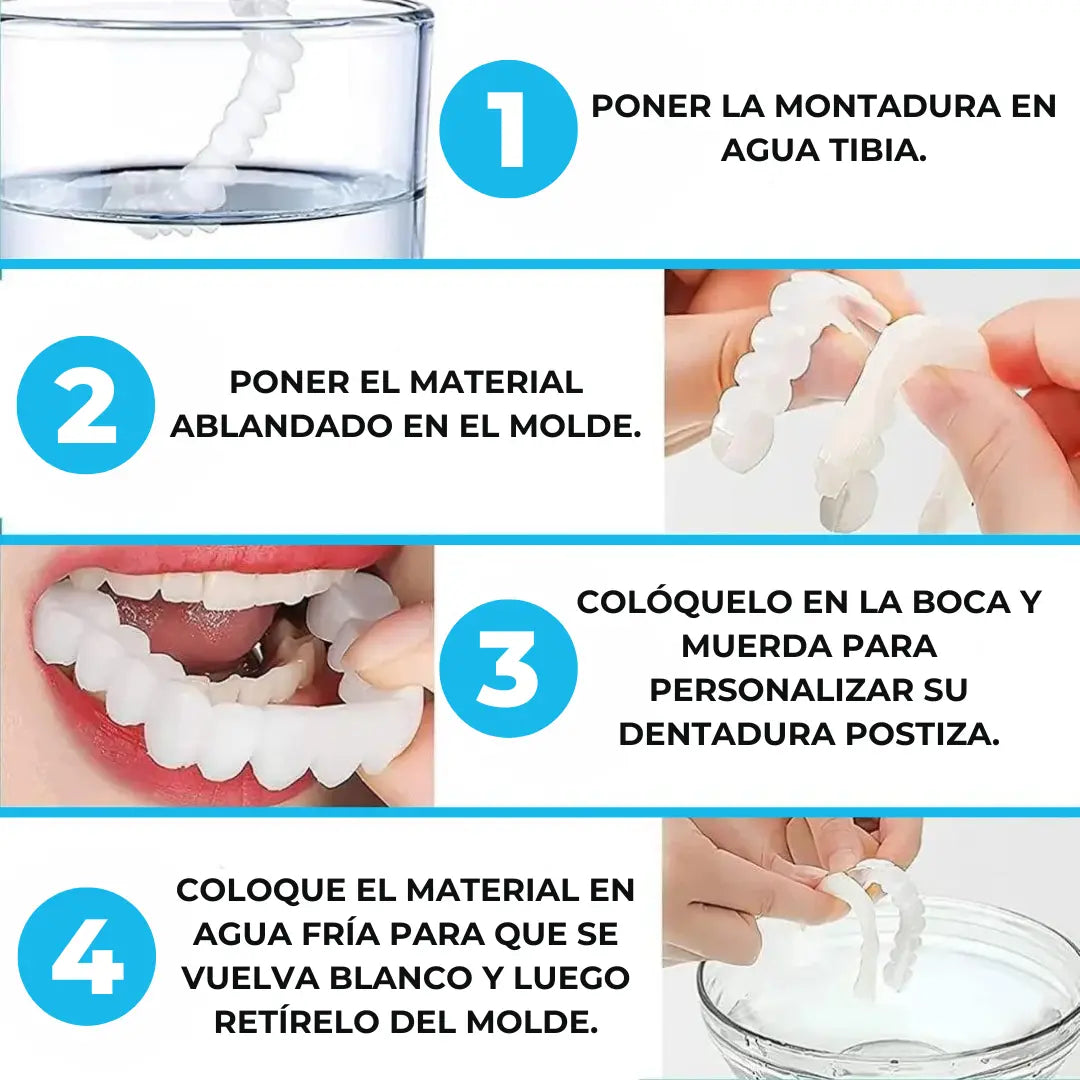 1

PONER LA MONTADURA EN AGUA TIBIA.

2

PONER EL MATERIAL ABLANDADO EN EL MOLDE.

3

COLÓQUELO EN LA BOCA Y MUERDA PARA PERSONALIZAR SU DENTADURA POSTIZA.

4

COLOQUE EL MATERIAL EN AGUA FRÍA PARA QUE SE VUELVA BLANCO Y LUEGO RETÍRELO DEL MOLDE.